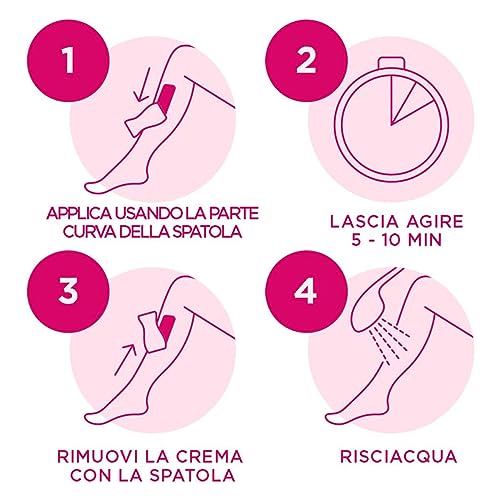 1

APPLICA USANDO LA PARTE CURVA DELLA SPATOLA

2

LASCIA AGIRE 5 - 10 MIN

3

RIMUOVI LA CREMA CON LA SPATOLA

4

RISCIACQUA