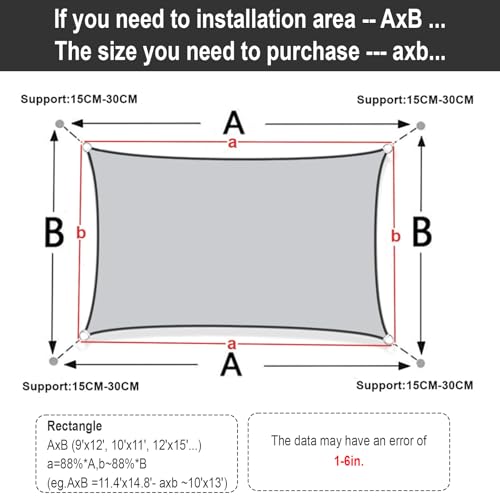 If you need to installation area -- AxB ...
The size you need to purchase --- axb...

Support:15CM-30CM

Support:15CM-30CM

A

a

B

b

b

B

a

A

Support:15CM-30CM

Support:15CM-30CM

Rectangle
AxB (9'x12', 10'x11', 12'x15'...)
a=88%*A,b~88%*B
(eg.AxB =11.4'x14.8'- axb ~10'x13')

The data may have an error of
1-6in.