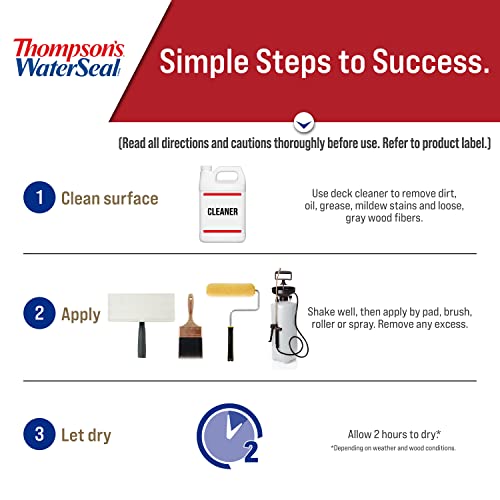 Thompson's WaterSeal

Simple Steps to Success.

(Read all directions and cautions thoroughly before use. Refer to product label.)

1 Clean surface

CLEANER

Use deck cleaner to remove dirt, oil, grease, mildew stains and loose, gray wood fibers.

2 Apply

Shake well, then apply by pad, brush, roller or spray. Remove any excess.

3 Let dry

2

Allow 2 hours to dry.*

*Depending on weather and wood conditions.