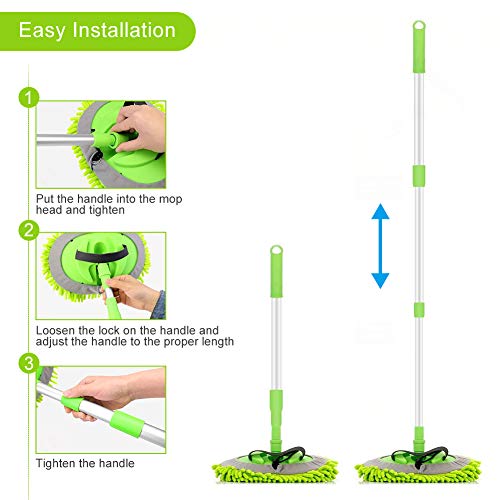 Easy Installation

1

Put the handle into the mop head and tighten

2

Loosen the lock on the handle and adjust the handle to the proper length

3

Tighten the handle