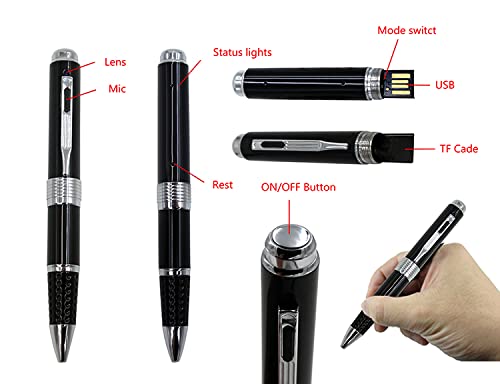 Lens

Mic

Status lights

Rest

Mode switct

USB

TF Cade

ON/OFF Button