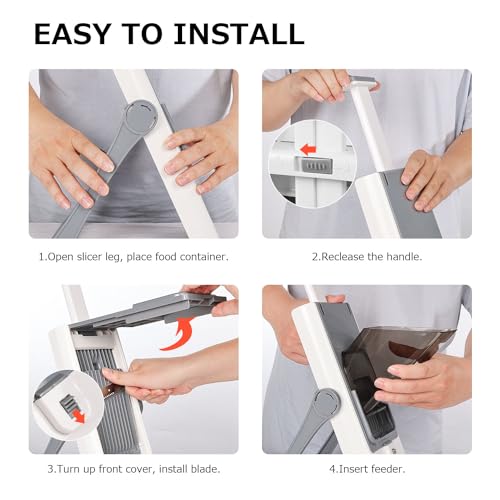 EASY TO INSTALL

1.Open slicer leg, place food container.

2.Reclease the handle.

3.Turn up front cover, install blade.

4.Insert feeder.