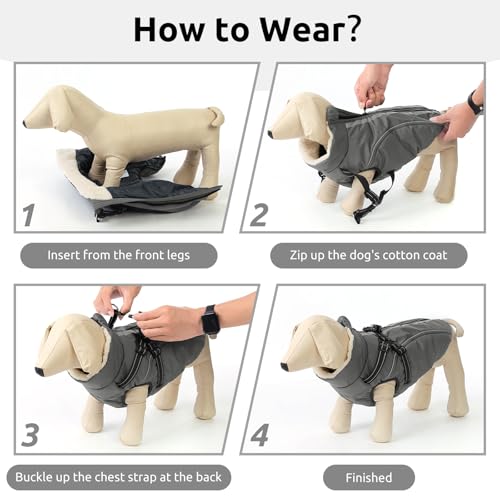 How to Wear?

1

Insert from the front legs

2

Zip up the dog's cotton coat

3

Buckle up the chest strap at the back

4

Finished