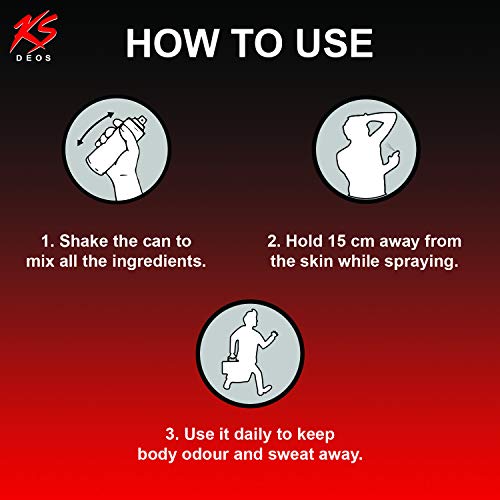 KS
DEOS

HOW TO USE

1. Shake the can to mix all the ingredients.

2. Hold 15 cm away from the skin while spraying.

3. Use it daily to keep body odour and sweat away.