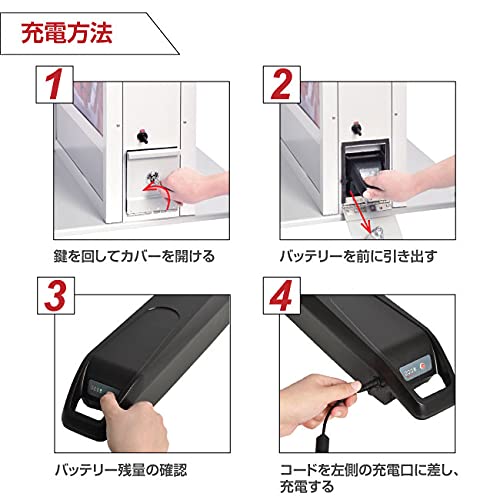 充電方法

1

鍵を回してカバーを開ける

2

バッテリーを前に引き出す

3

バッテリー残量の確認

4

コードを左側の充電口に差し、充電する