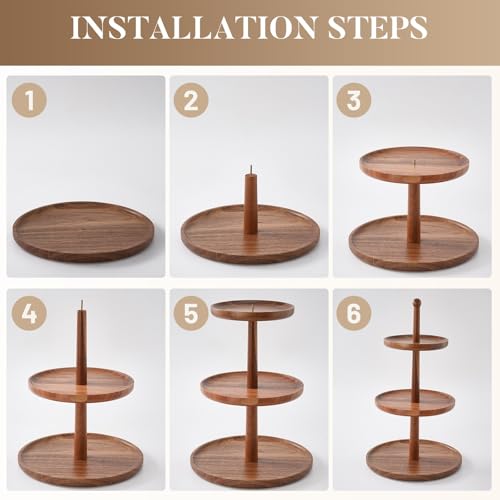 INSTALLATION STEPS

1

2

3

4

5

6