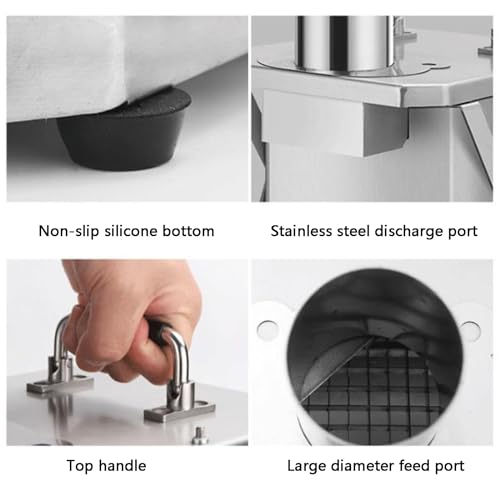 Non-slip silicone bottom

Stainless steel discharge port

Top handle

Large diameter feed port