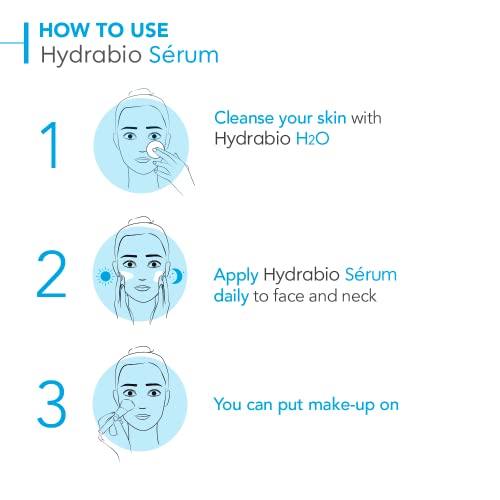 HOW TO USE
Hydrabio Sérum

1

Cleanse your skin with Hydrabio $H_2O$

2

Apply Hydrabio Sérum daily to face and neck

3

You can put make-up on