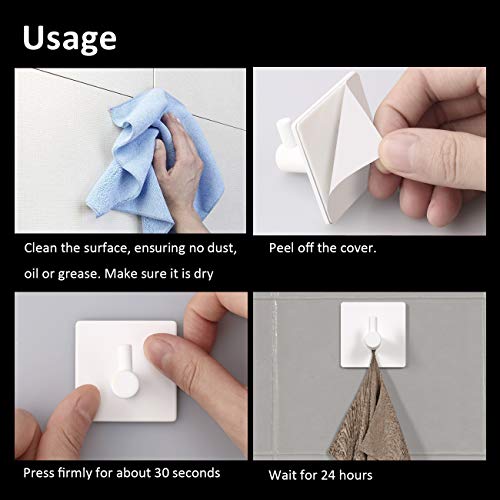 Usage

Clean the surface, ensuring no dust, oil or grease. Make sure it is dry

Peel off the cover.

Press firmly for about 30 seconds

Wait for 24 hours