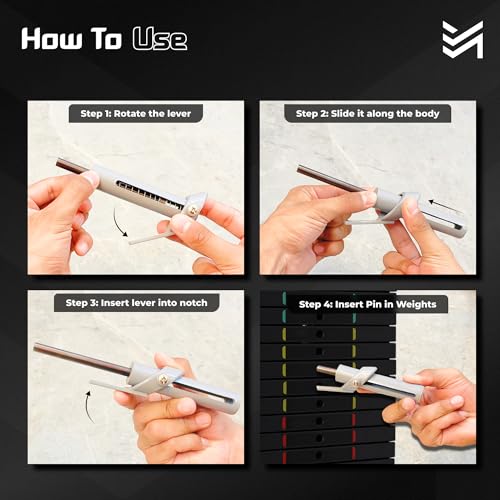 How To Use

Step 1: Rotate the lever

Step 2: Slide it along the body

Step 3: Insert lever into notch

Step 4: Insert Pin in Weights