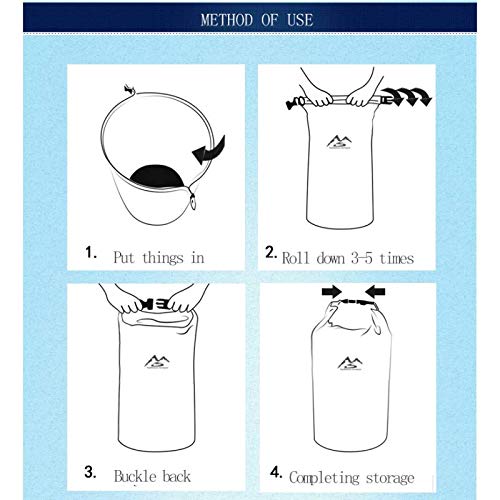 METHOD OF USE

1. Put things in

2. Roll down 3-5 times

3. Buckle back

4. Completing storage