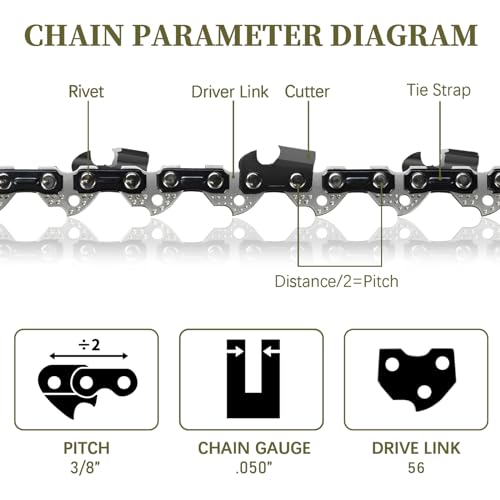 CHAIN PARAMETER DIAGRAM

Rivet

Driver Link

Cutter

Tie Strap

Distance/2=Pitch

÷2

PITCH
3/8"

CHAIN GAUGE
.050"

DRIVE LINK
56