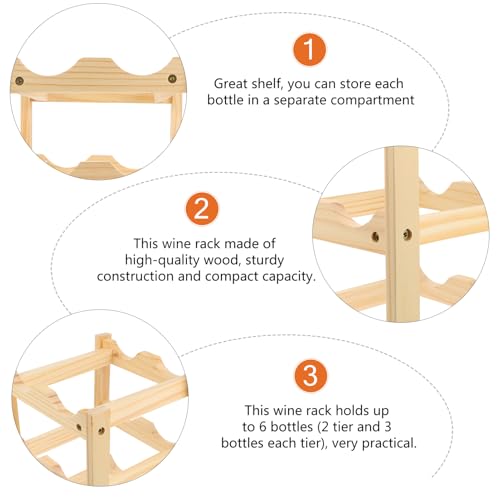 1

Great shelf, you can store each bottle in a separate compartment

2

This wine rack made of high-quality wood, sturdy construction and compact capacity.

3

This wine rack holds up to 6 bottles (2 tier and 3 bottles each tier), very practical.