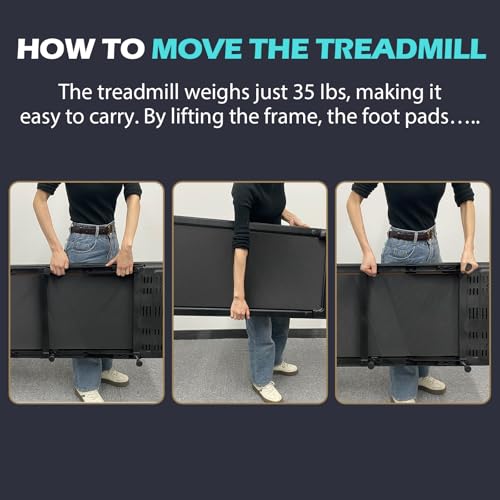 HOW TO MOVE THE TREADMILL

The treadmill weighs just 35 lbs, making it easy to carry. By lifting the frame, the foot pads…..