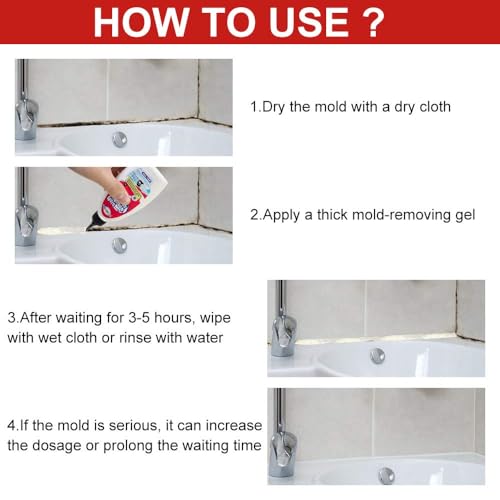 HOW TO USE ?

1.Dry the mold with a dry cloth

2.Apply a thick mold-removing gel

3.After waiting for 3-5 hours, wipe with wet cloth or rinse with water

4.If the mold is serious, it can increase the dosage or prolong the waiting time