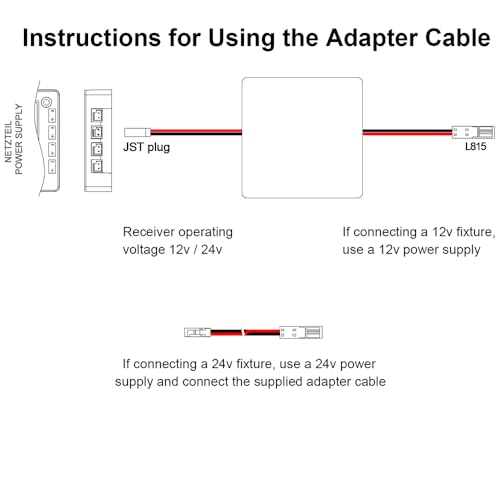 Instructions for Using the Adapter Cable

NETZTEIL
POWER SUPPLY

JST plug

L815

Receiver operating voltage 12v / 24v

If connecting a 12v fixture, use a 12v power supply

If connecting a 24v fixture, use a 24v power supply and connect the supplied adapter cable