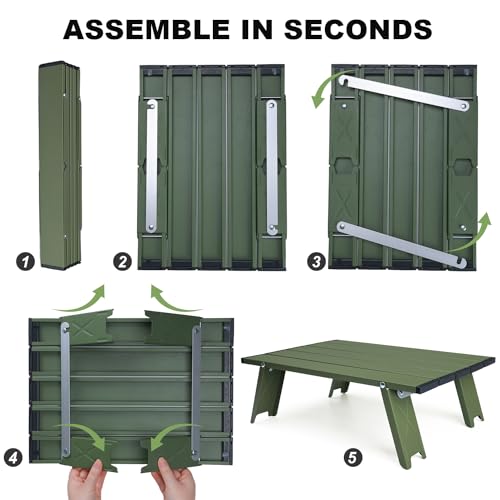 ASSEMBLE IN SECONDS

1

2

3

4

5