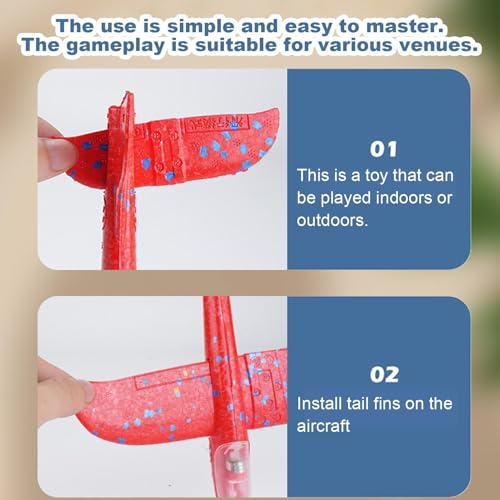 The use is simple and easy to master.
The gameplay is suitable for various venues.

01
This is a toy that can be played indoors or outdoors.

02
Install tail fins on the aircraft