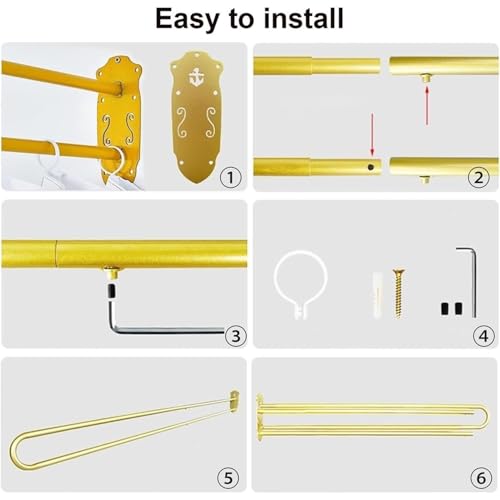 Easy to install

①

②

③

④

⑤

⑥