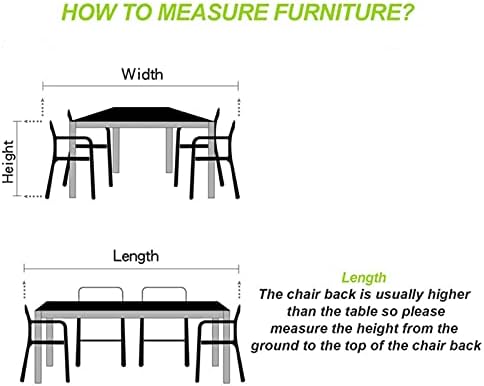 HOW TO MEASURE FURNITURE?

Width

Height

Length

Length

The chair back is usually higher than the table so please measure the height from the ground to the top of the chair back