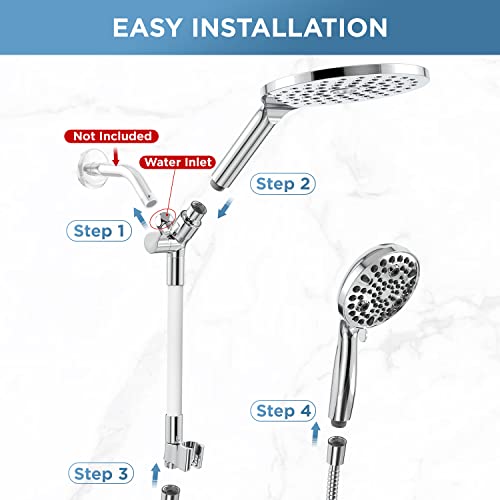 EASY INSTALLATION

Not Included

Water Inlet

Step 2

Step 1

Step 4

Step 3