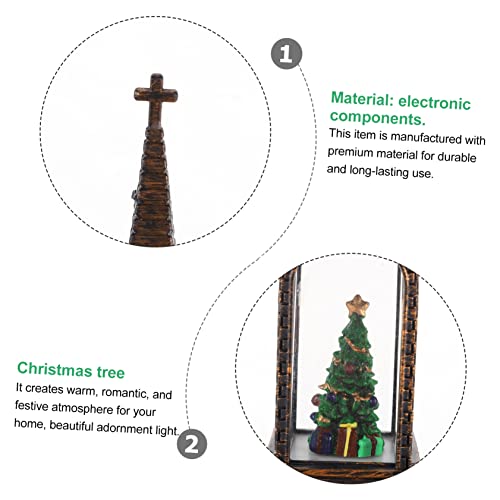 1

Material: electronic components.
This item is manufactured with premium material for durable and long-lasting use.

Christmas tree
It creates warm, romantic, and festive atmosphere for your home, beautiful adornment light.

2