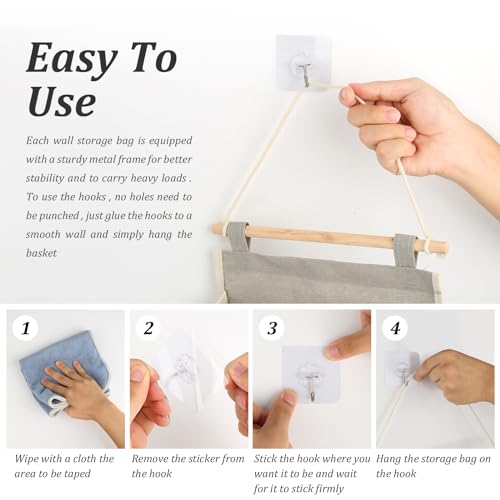 Easy To Use

Each wall storage bag is equipped with a sturdy metal frame for better stability and to carry heavy loads . To use the hooks , no holes need to be punched , just glue the hooks to a smooth wall and simply hang the basket

1

Wipe with a cloth the area to be taped

2

Remove the sticker from the hook

3

Stick the hook where you want it to be and wait for it to stick firmly

4

Hang the storage bag on the hook