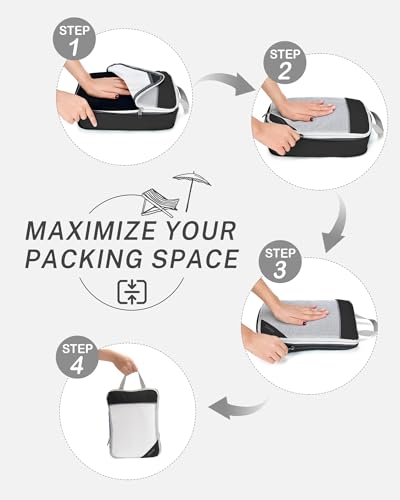 STEP
1

STEP
2

MAXIMIZE YOUR
PACKING SPACE

STEP
3

STEP
4