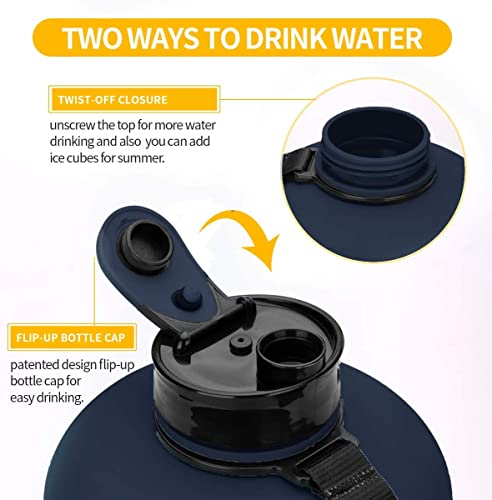 TWO WAYS TO DRINK WATER

TWIST-OFF CLOSURE

unscrew the top for more water drinking and also you can add ice cubes for summer.

FLIP-UP BOTTLE CAP

patented design flip-up bottle cap for easy drinking.