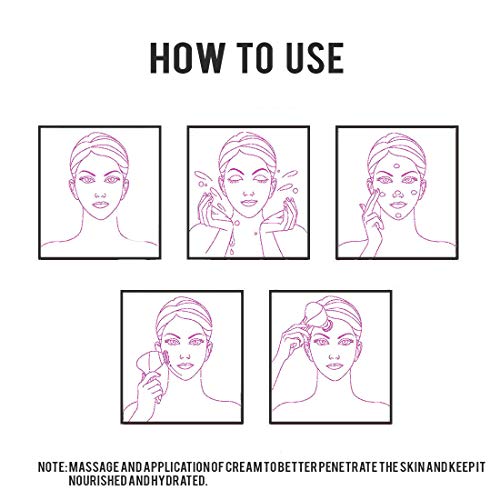 HOW TO USE

NOTE: MASSAGE AND APPLICATION OF CREAM TO BETTER PENETRATE THE SKIN AND KEEP IT NOURISHED AND HYDRATED.