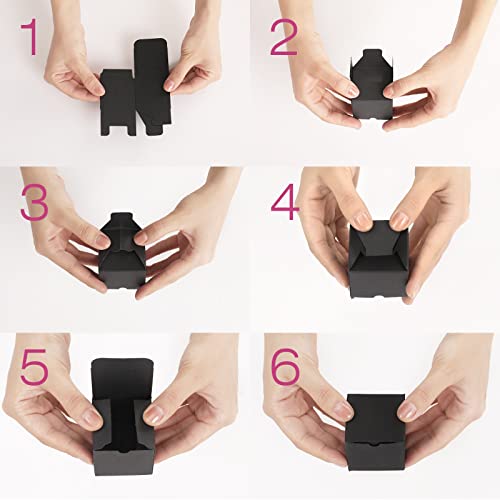 1

2

3

4

5

6