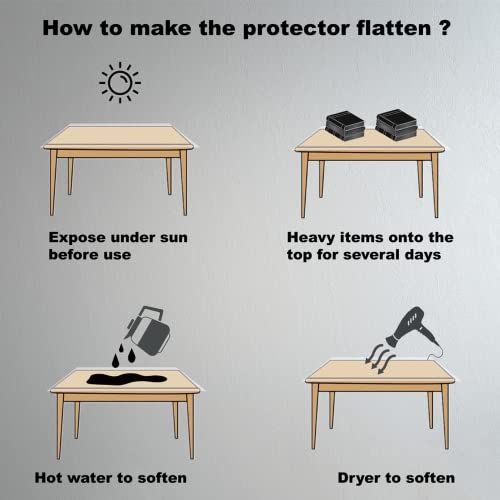 How to make the protector flatten ?

Expose under sun before use

Heavy items onto the top for several days

Hot water to soften

Dryer to soften