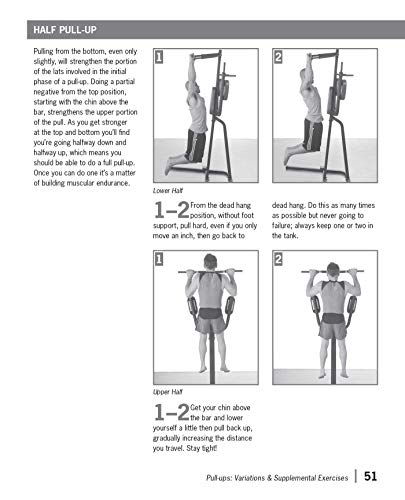 HALF PULL-UP

Pulling from the bottom, even only slightly, will strengthen the portion of the lats involved in the initial phase of a pull-up. Doing a partial negative from the top position, starting with the chin above the bar, strengthens the upper portion of the pull. As you get stronger at the top and bottom you'll find you're going halfway down and halfway up, which means you should be able to do a full pull-up. Once you can do one it's a matter of building muscular endurance.

1

2

Lower Half

1–2 From the dead hang position, without foot support, pull hard, even if you only move an inch, then go back to dead hang. Do this as many times as possible but never going to failure; always keep one or two in the tank.

1

2

Upper Half

1–2 Get your chin above the bar and lower yourself a little then pull back up, gradually increasing the distance you travel. Stay tight!

Pull-ups: Variations & Supplemental Exercises | 51