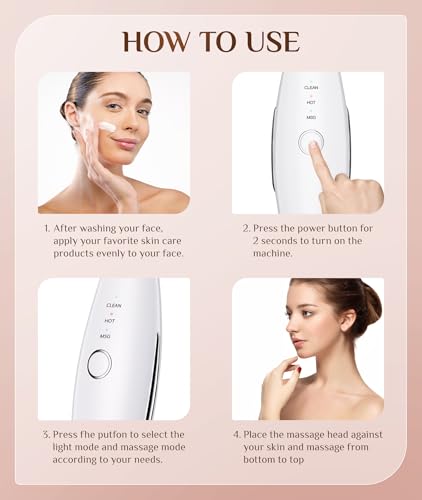 HOW TO USE

CLEAN
HOT
MSG

1. After washing your face, apply your favorite skin care products evenly to your face.

2. Press the power button for 2 seconds to turn on the machine.

CLEAN
HOT
MSG

3. Press fhe putfon to select the light mode and massage mode according to your needs.

4. Place the massage head against your skin and massage from bottom to top