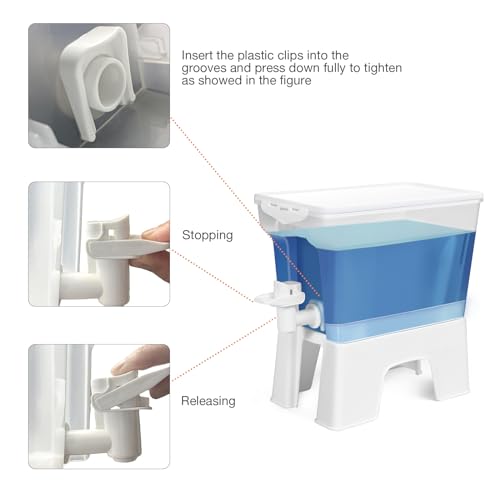 Insert the plastic clips into the grooves and press down fully to tighten as showed in the figure

Stopping

Releasing