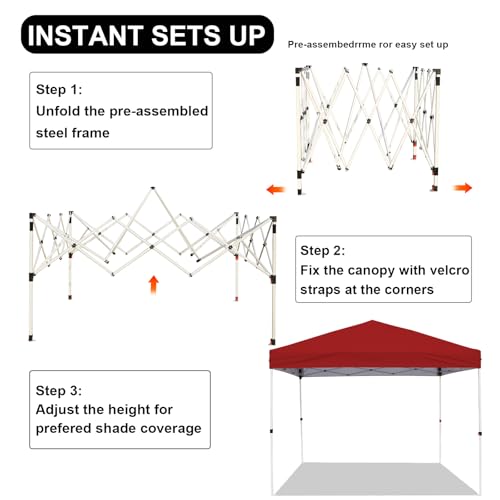 INSTANT SETS UP

Pre-assembedrrme ror easy set up

Step 1:
Unfold the pre-assembled steel frame

Step 2:
Fix the canopy with velcro straps at the corners

Step 3:
Adjust the height for prefered shade coverage