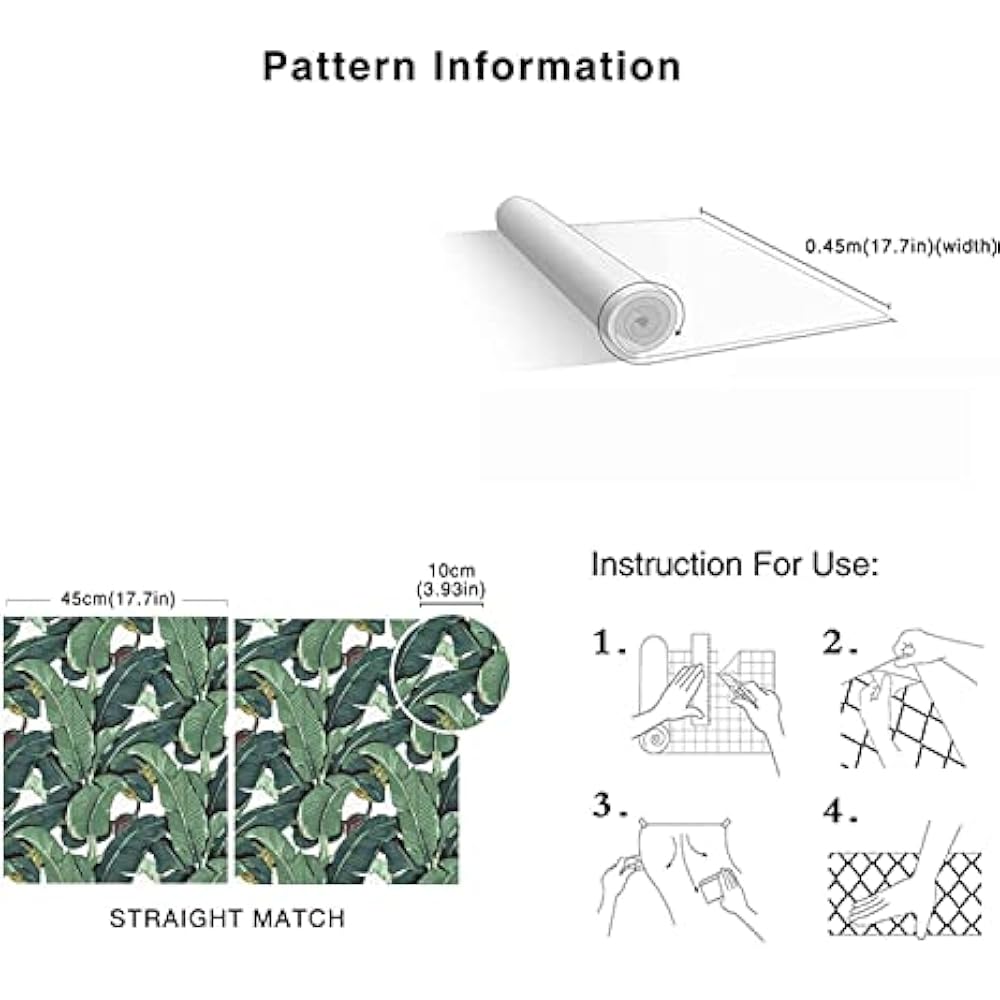 Pattern Information

0.45m(17.7in)(width)

45cm(17.7in)

10cm
(3.93in)

STRAIGHT MATCH

Instruction For Use:

1.

2.

3.

4.