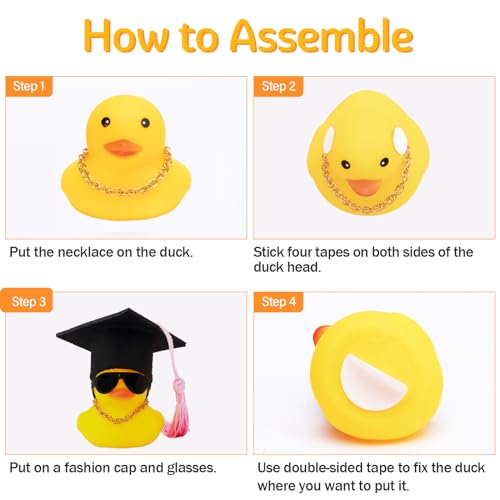 How to Assemble

Step 1

Put the necklace on the duck.

Step 2

Stick four tapes on both sides of the duck head.

Step 3

Put on a fashion cap and glasses.

Step 4

Use double-sided tape to fix the duck where you want to put it.