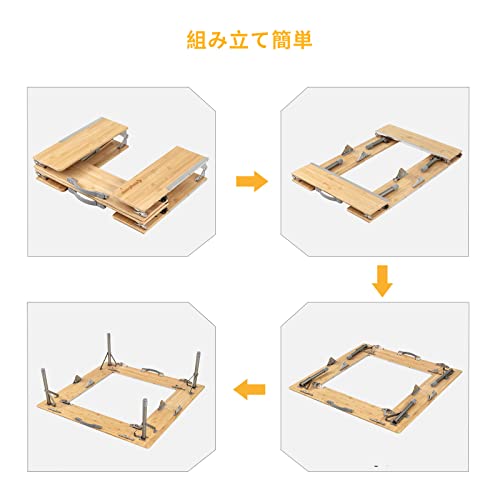 組み立て簡単