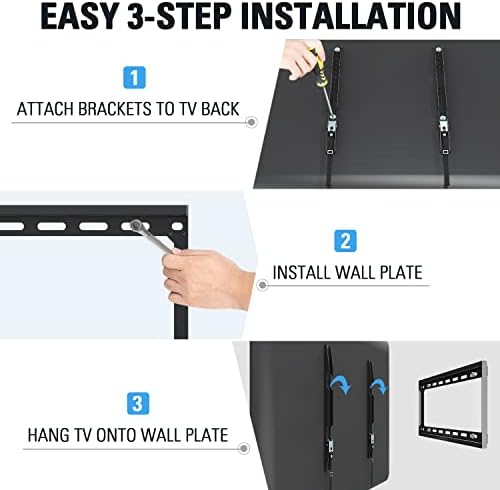 EASY 3-STEP INSTALLATION

1

ATTACH BRACKETS TO TV BACK

2

INSTALL WALL PLATE

3

HANG TV ONTO WALL PLATE