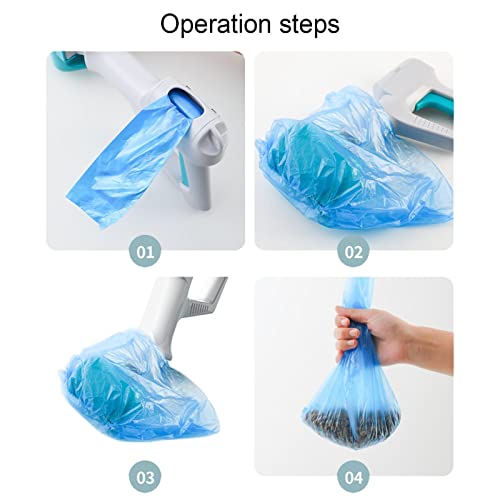 Operation steps

01

02

03

04