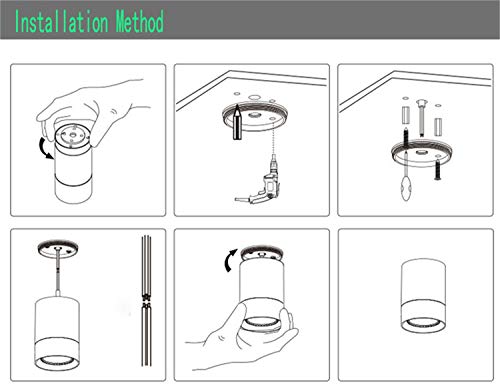 Installation Method