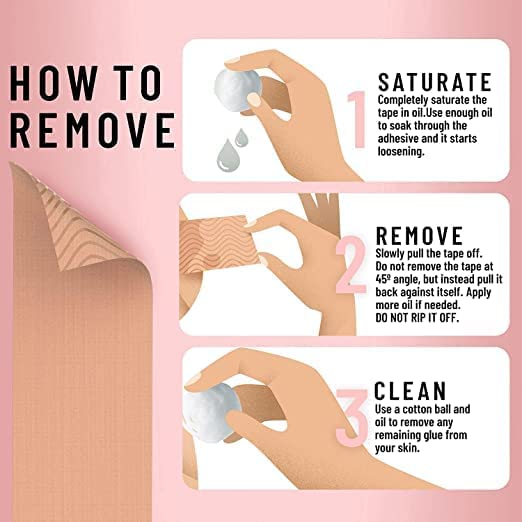 HOW TO REMOVE

1
SATURATE
Completely saturate the tape in oil.Use enough oil to soak through the adhesive and it starts loosening.

2
REMOVE
Slowly pull the tape off. Do not remove the tape at 45º angle, but instead pull it back against itself. Apply more oil if needed. DO NOT RIP IT OFF.

3
CLEAN
Use a cotton ball and oil to remove any remaining glue from your skin.