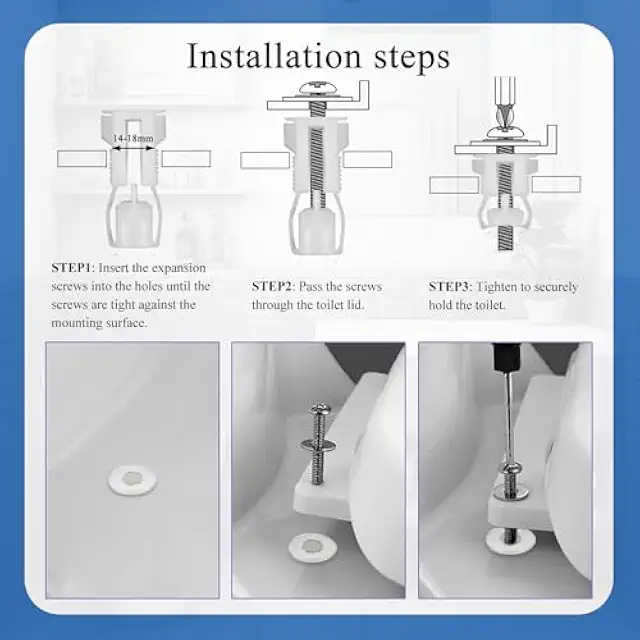 Installation steps

14-18mm

STEP1: Insert the expansion screws into the holes until the screws are tight against the mounting surface.

STEP2: Pass the screws through the toilet lid.

STEP3: Tighten to securely hold the toilet.