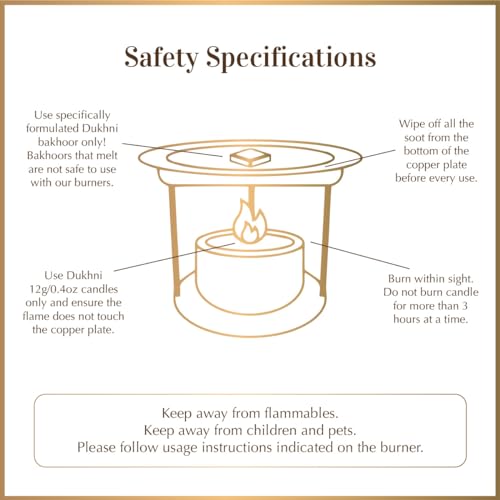 Safety Specifications

Use specifically formulated Dukhni bakhoor only! Bakhoors that melt are not safe to use with our burners.

Wipe off all the soot from the bottom of the copper plate before every use.

Use Dukhni 12g/0.4oz candles only and ensure the flame does not touch the copper plate.

Burn within sight. Do not burn candle for more than 3 hours at a time.

Keep away from flammables.
Keep away from children and pets.
Please follow usage instructions indicated on the burner.