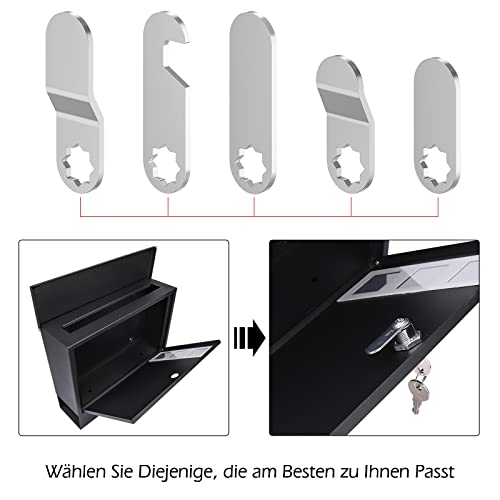 Wählen Sie Diejenige, die am Besten zu Ihnen Passt