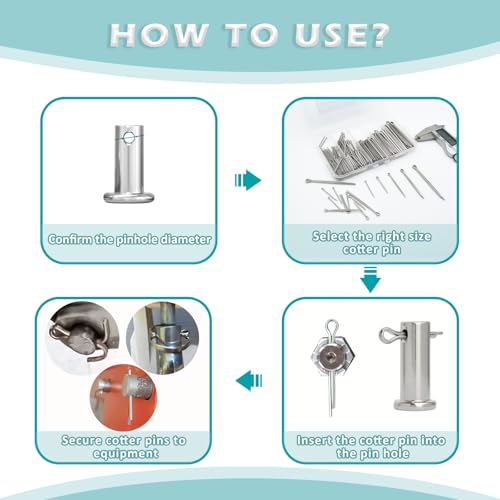 HOW TO USE?

Confirm the pinhole diameter

Select the right size cotter pin

Insert the cotter pin into the pin hole

Secure cotter pins to equipment