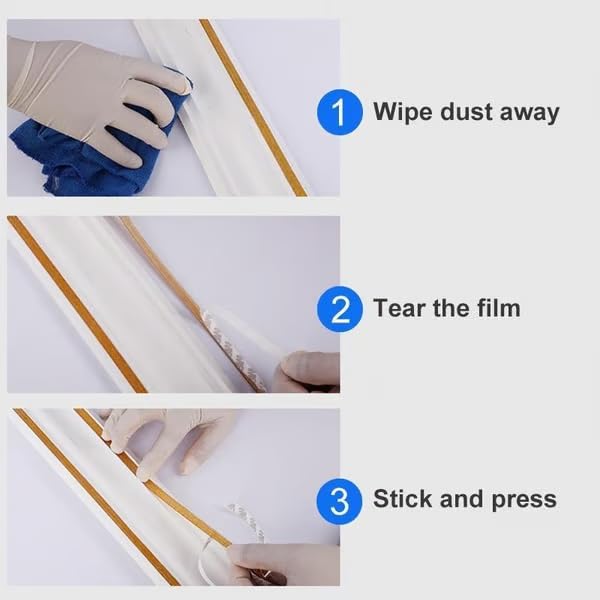 1 Wipe dust away

2 Tear the film

3 Stick and press