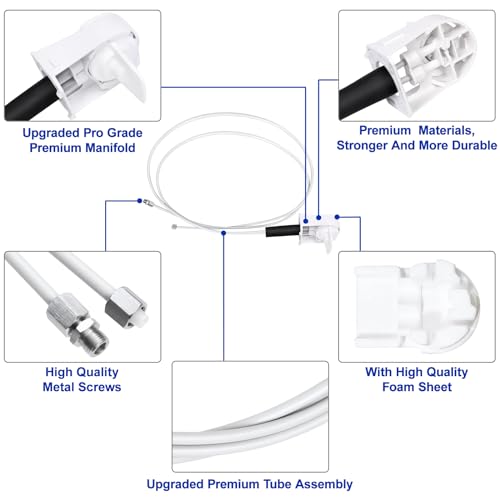 Upgraded Pro Grade Premium Manifold

Premium Materials, Stronger And More Durable

High Quality Metal Screws

With High Quality Foam Sheet

Upgraded Premium Tube Assembly