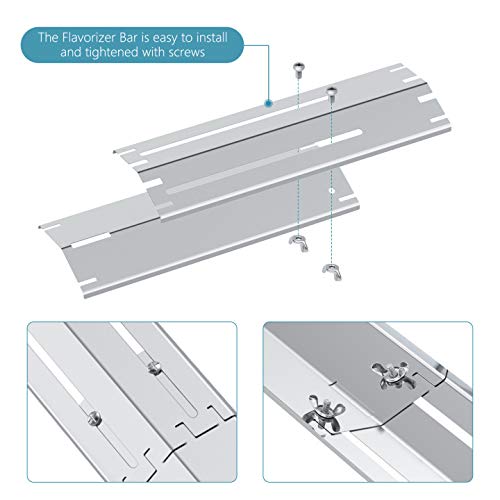 The Flavorizer Bar is easy to install and tightened with screws